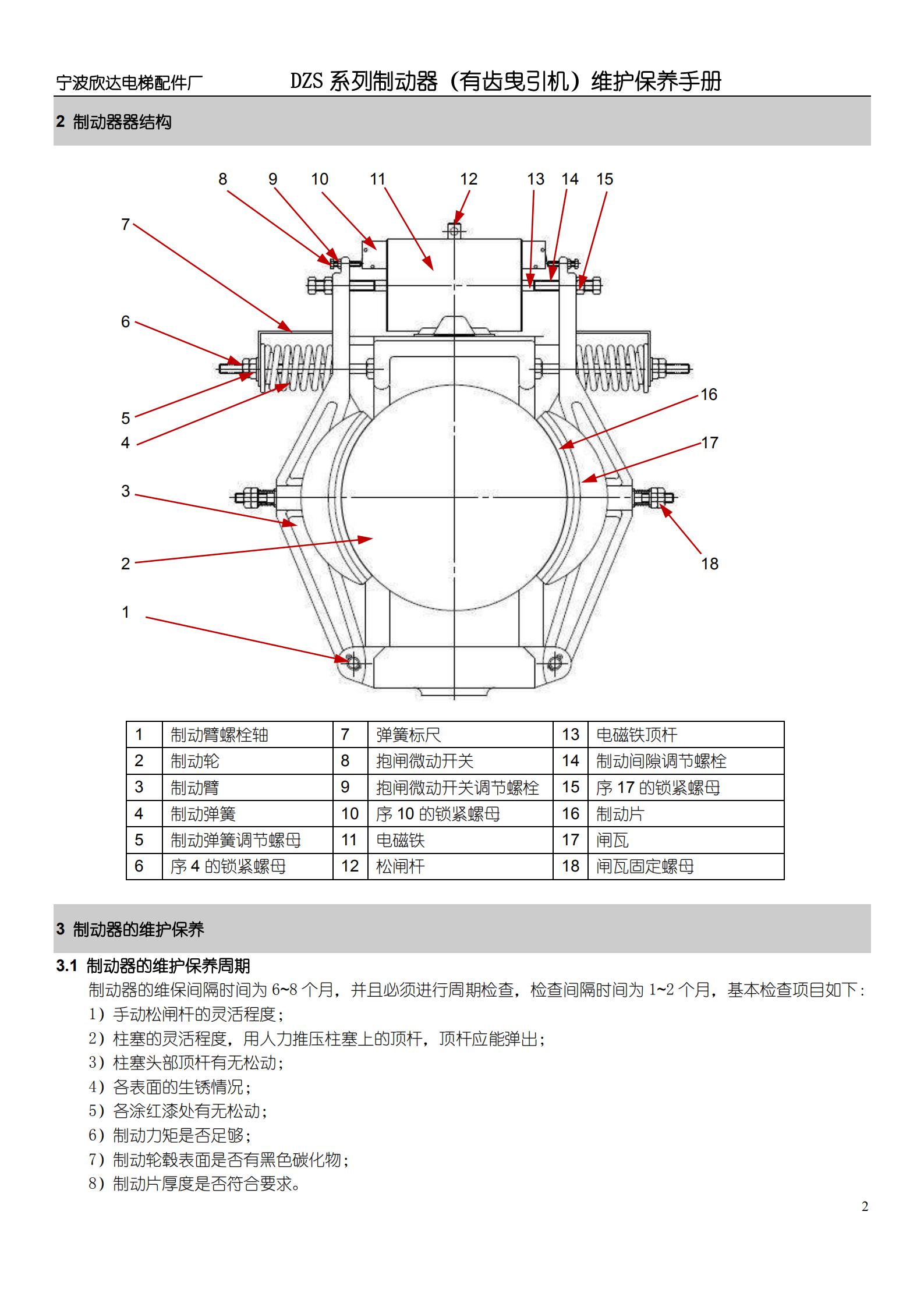 宁波欣达电梯配件厂　　DZS 系列制动器（有齿曳引机）维护保养手册

2 制动器器结构

8 9 10 11 12 13 14 15

7

6

5

4

3

2

1

16

17

18

| 1 | 制动臂螺栓轴 | 7 | 弹簧标尺 | 13 | 电磁铁顶杆 |
|---|---|---|---|---|---|
| 2 | 制动轮 | 8 | 抱闸微动开关 | 14 | 制动间隙调节螺栓 |
| 3 | 制动臂 | 9 | 抱闸微动开关调节螺栓 | 15 | 序 17 的锁紧螺母 |
| 4 | 制动弹簧 | 10 | 序 10 的锁紧螺母 | 16 | 制动片 |
| 5 | 制动弹簧调节螺母 | 11 | 电磁铁 | 17 | 闸瓦 |
| 6 | 序 4 的锁紧螺母 | 12 | 松闸杆 | 18 | 闸瓦固定螺母 |

3 制动器的维护保养

3.1 制动器的维护保养周期

制动器的维保间隔时间为 6~8 个月，并且必须进行周期检查，检查间隔时间为 1~2 个月，基本检查项目如下：
1）手动松闸杆的灵活程度；
2）柱塞的灵活程度，用人力推压柱塞上的顶杆，顶杆应能弹出；
3）柱塞头部顶杆有无松动；
4）各表面的生锈情况；
5）各涂红漆处有无松动；
6）制动力矩是否足够；
7）制动轮毂表面是否有黑色碳化物；
8）制动片厚度是否符合要求。

2