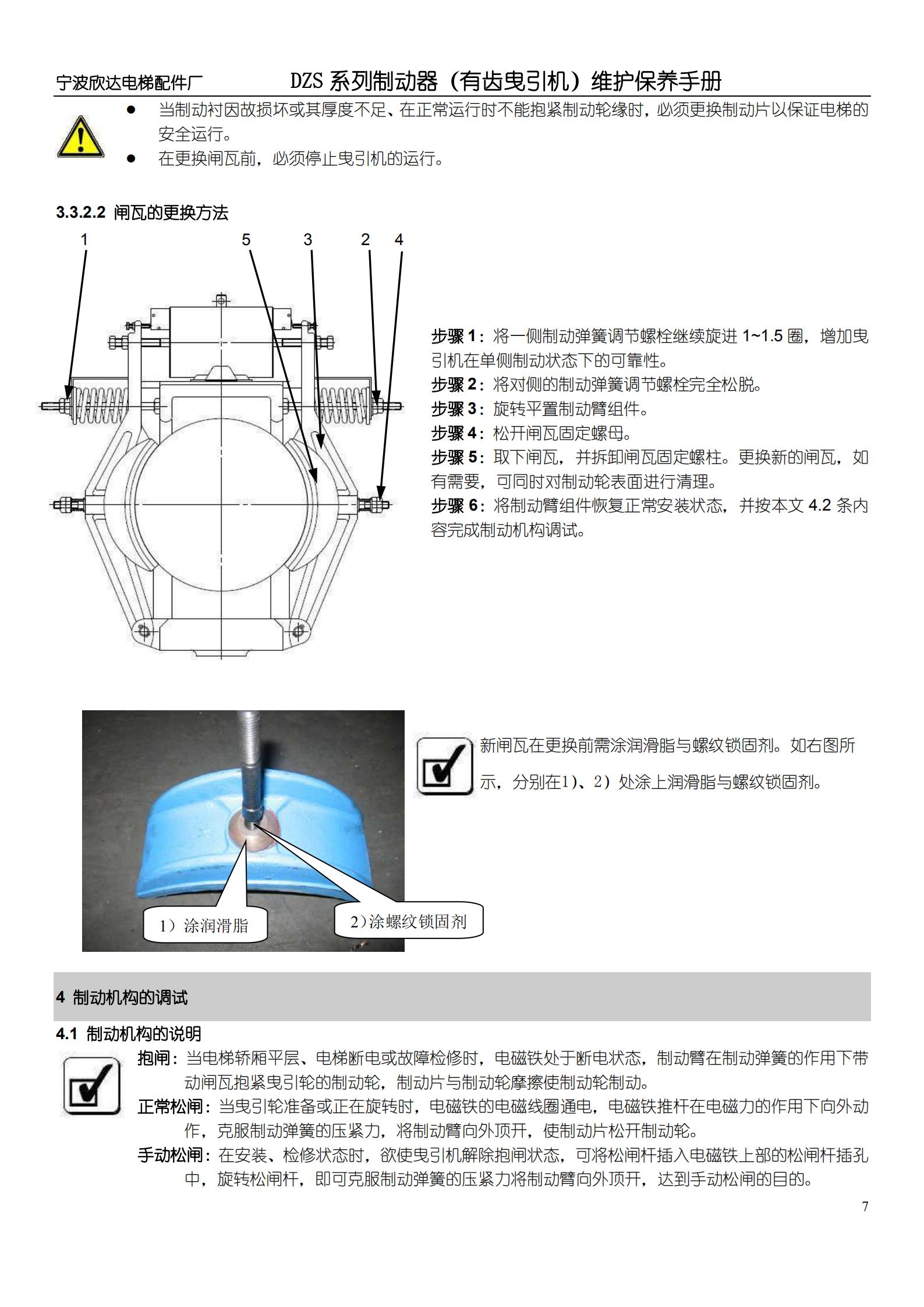 宁波欣达电梯配件厂 DZS 系列制动器（有齿曳引机）维护保养手册

● 当制动衬因故损坏或其厚度不足、在正常运行时不能抱紧制动轮缘时，必须更换制动片以保证电梯的安全运行。
● 在更换闸瓦前，必须停止曳引机的运行。

3.3.2.2 闸瓦的更换方法

1 5 3 2 4

步骤 1：将一侧制动弹簧调节螺栓继续旋进 1~1.5 圈，增加曳引机在单侧制动状态下的可靠性。
步骤 2：将对侧的制动弹簧调节螺栓完全松脱。
步骤 3：旋转平置制动臂组件。
步骤 4：松开闸瓦固定螺母。
步骤 5：取下闸瓦，并拆卸闸瓦固定螺柱。更换新的闸瓦，如有需要，可同时对制动轮表面进行清理。
步骤 6：将制动臂组件恢复正常安装状态，并按本文 4.2 条内容完成制动机构调试。

1）涂润滑脂
2）涂螺纹锁固剂

新闸瓦在更换前需涂润滑脂与螺纹锁固剂。如右图所示，分别在1）、2）处涂上润滑脂与螺纹锁固剂。

4 制动机构的调试

4.1 制动机构的说明

抱闸：当电梯轿厢平层、电梯断电或故障检修时，电磁铁处于断电状态，制动臂在制动弹簧的作用下带动闸瓦抱紧曳引轮的制动轮，制动片与制动轮摩擦使制动轮制动。
正常松闸：当曳引轮准备或正在旋转时，电磁铁的电磁线圈通电，电磁铁推杆在电磁力的作用下向外动作，克服制动弹簧的压紧力，将制动臂向外顶开，使制动片松开制动轮。
手动松闸：在安装、检修状态时，欲使曳引机解除抱闸状态，可将松闸杆插入电磁铁上部的松闸杆插孔中，旋转松闸杆，即可克服制动弹簧的压紧力将制动臂向外顶开，达到手动松闸的目的。

7