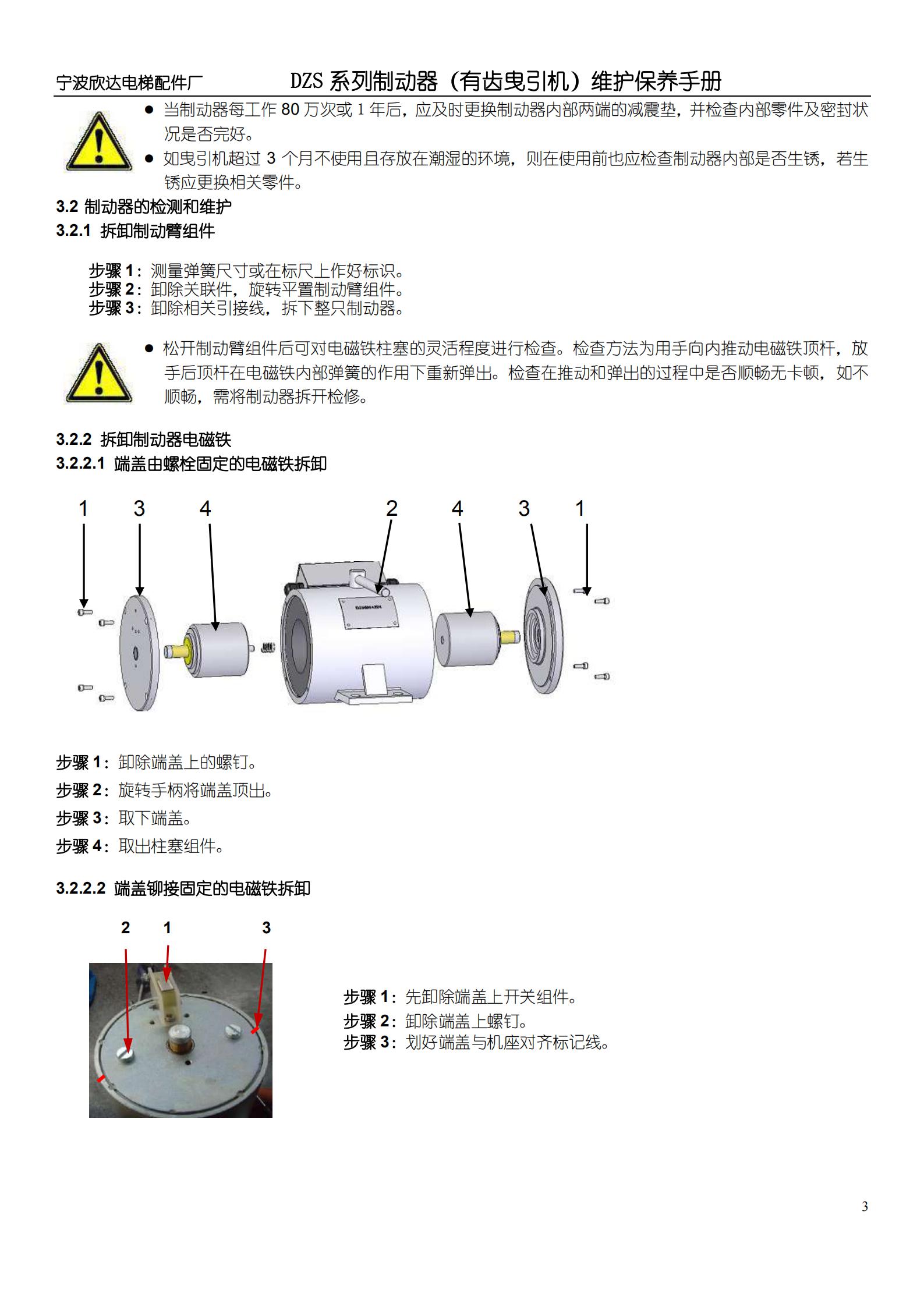 宁波欣达电梯配件厂　　DZS 系列制动器（有齿曳引机）维护保养手册

● 当制动器每工作 80 万次或 1 年后，应及时更换制动器内部两端的减震垫，并检查内部零件及密封状况是否完好。
● 如曳引机超过 3 个月不使用且存放在潮湿的环境，则在使用前也应检查制动器内部是否生锈，若生锈应更换相关零件。

3.2 制动器的检测和维护
3.2.1 拆卸制动臂组件

步骤 1：测量弹簧尺寸或在标尺上作好标识。
步骤 2：卸除关联件，旋转平置制动臂组件。
步骤 3：卸除相关引接线，拆下整只制动器。

● 松开制动臂组件后可对电磁铁柱塞的灵活程度进行检查。检查方法为用手向内推动电磁铁顶杆，放手后顶杆在电磁铁内部弹簧的作用下重新弹出。检查在推动和弹出的过程中是否顺畅无卡顿，如不顺畅，需将制动器拆开检修。

3.2.2 拆卸制动器电磁铁
3.2.2.1 端盖由螺栓固定的电磁铁拆卸

1　3　4　2　4　3　1

步骤 1：卸除端盖上的螺钉。
步骤 2：旋转手柄将端盖顶出。
步骤 3：取下端盖。
步骤 4：取出柱塞组件。

3.2.2.2 端盖铆接固定的电磁铁拆卸

2　1　3

步骤 1：先卸除端盖上开关组件。
步骤 2：卸除端盖上螺钉。
步骤 3：划好端盖与机座对齐标记线。

3