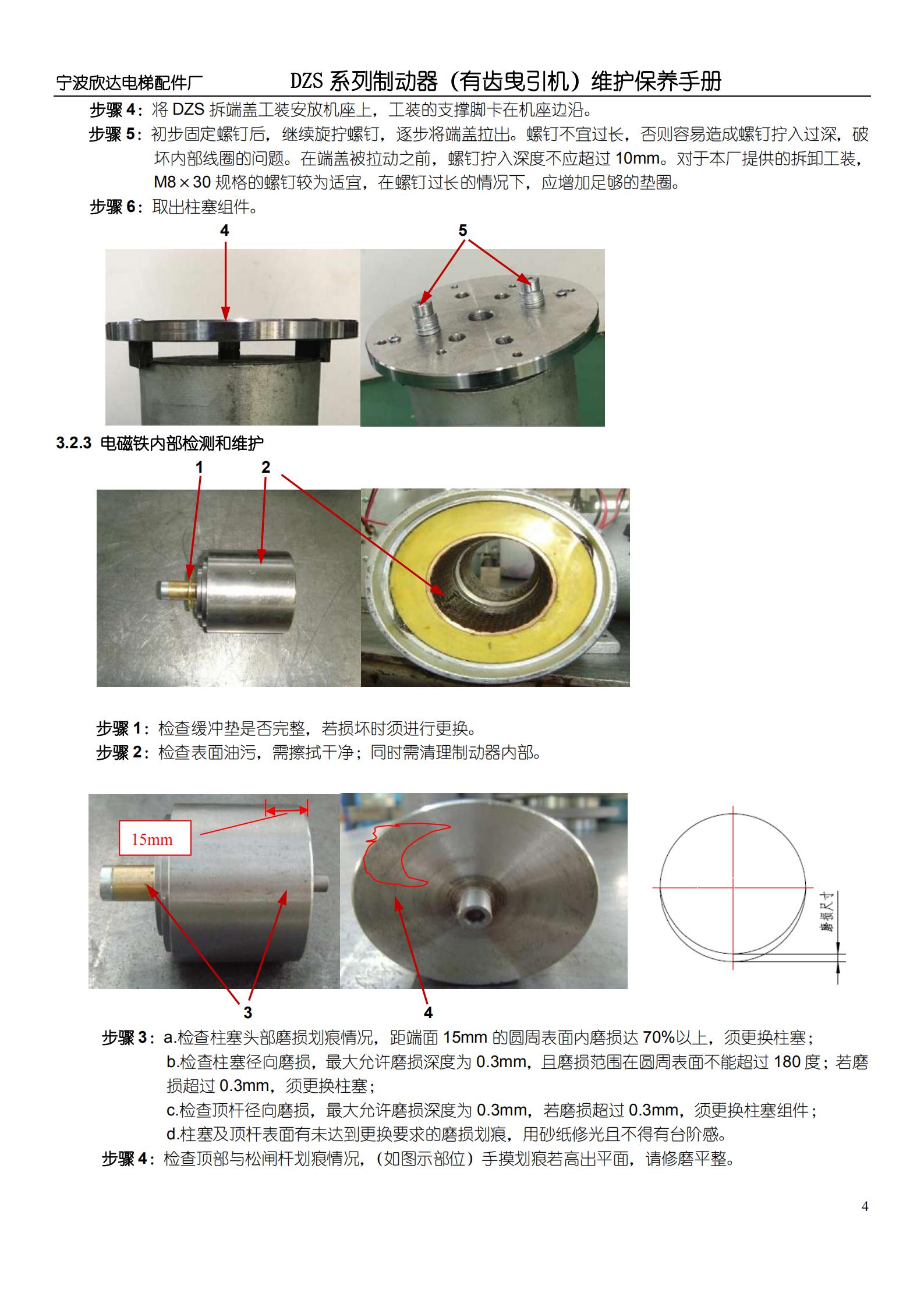 宁波欣达电梯配件厂　　DZS 系列制动器（有齿曳引机）维护保养手册

步骤 4：将 DZS 拆端盖工装安放机座上，工装的支撑脚卡在机座边沿。

步骤 5：初步固定螺钉后，继续旋拧螺钉，逐步将端盖拉出。螺钉不宜过长，否则容易造成螺钉拧入过深，破坏内部线圈的问题。在端盖被拉动之前，螺钉拧入深度不应超过 10mm。对于本厂提供的拆卸工装，M8×30 规格的螺钉较为适宜，在螺钉过长的情况下，应增加足够的垫圈。

步骤 6：取出柱塞组件。

4

5

3.2.3 电磁铁内部检测和维护

1

2

步骤 1：检查缓冲垫是否完整，若损坏时须进行更换。

步骤 2：检查表面油污，需擦拭干净；同时需清理制动器内部。

15mm

磨损尺寸

3

4

步骤 3：a.检查柱塞头部磨损划痕情况，距端面 15mm 的圆周表面内磨损达 70%以上，须更换柱塞；

b.检查柱塞径向磨损，最大允许磨损深度为 0.3mm，且磨损范围在圆周表面不能超过 180 度；若磨损超过 0.3mm，须更换柱塞；

c.检查顶杆径向磨损，最大允许磨损深度为 0.3mm，若磨损超过 0.3mm，须更换柱塞组件；

d.柱塞及顶杆表面有未达到更换要求的磨损划痕，用砂纸修光且不得有台阶感。

步骤 4：检查顶部与松闸杆划痕情况，（如图示部位）手摸划痕若高出平面，请修磨平整。

4